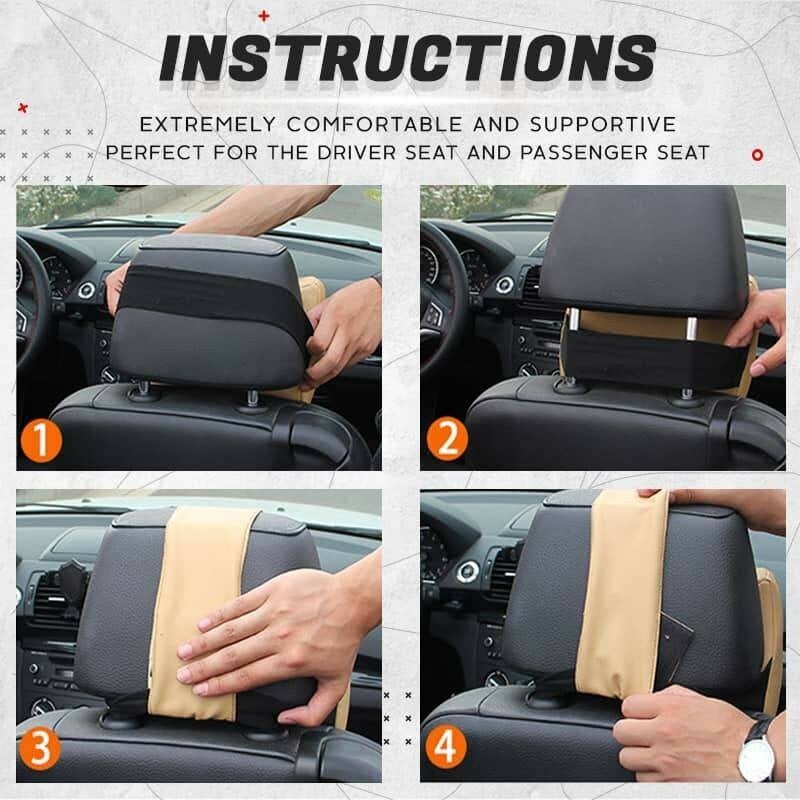 INSTRUCTIONS

EXTREMELY COMFORTABLE AND SUPPORTIVE
PERFECT FOR THE DRIVER SEAT AND PASSENGER SEAT

1

2

3

4