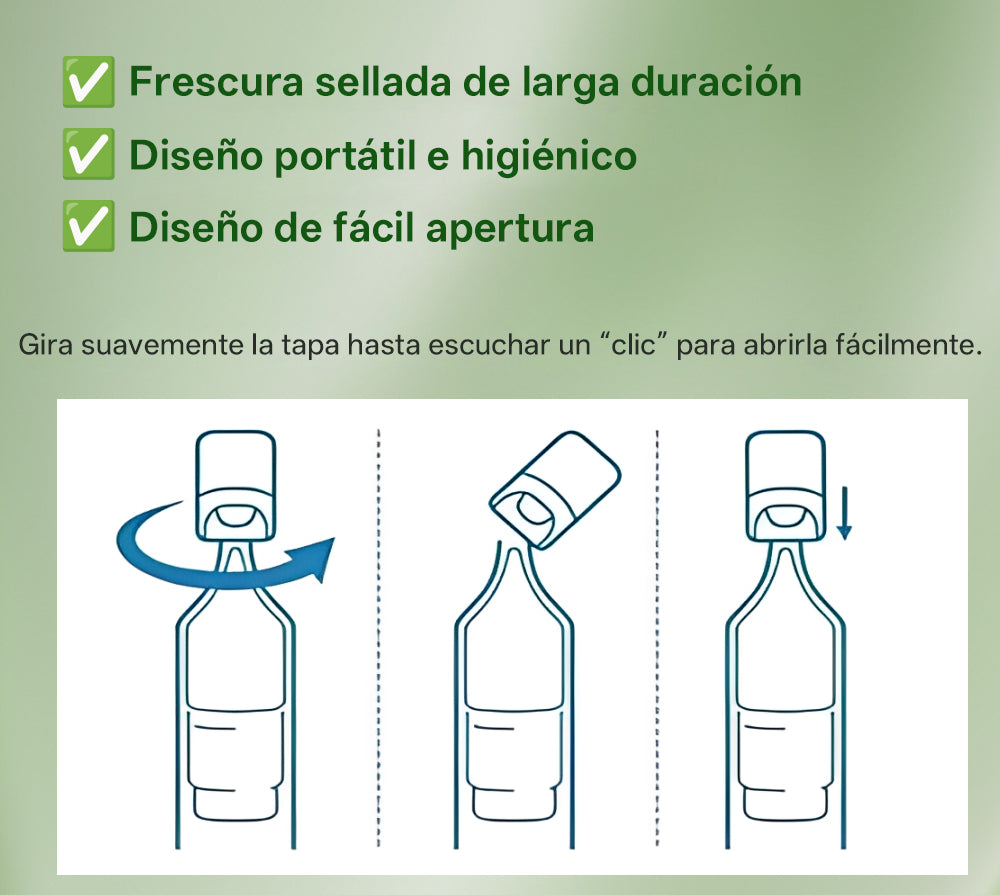 ✅ Frescura sellada de larga duración
✅ Diseño portátil e higiénico
✅ Diseño de fácil apertura

Gira suavemente la tapa hasta escuchar un “clic” para abrirla fácilmente.